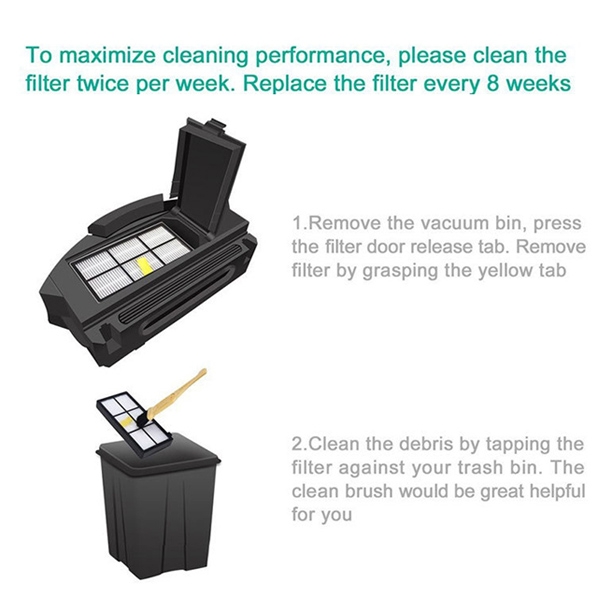 To maximize cleaning performance, please clean the filter twice per week. Replace the filter every 8 weeks

1.Remove the vacuum bin, press the filter door release tab. Remove filter by grasping the yellow tab

2.Clean the debris by tapping the filter against your trash bin. The clean brush would be great helpful for you