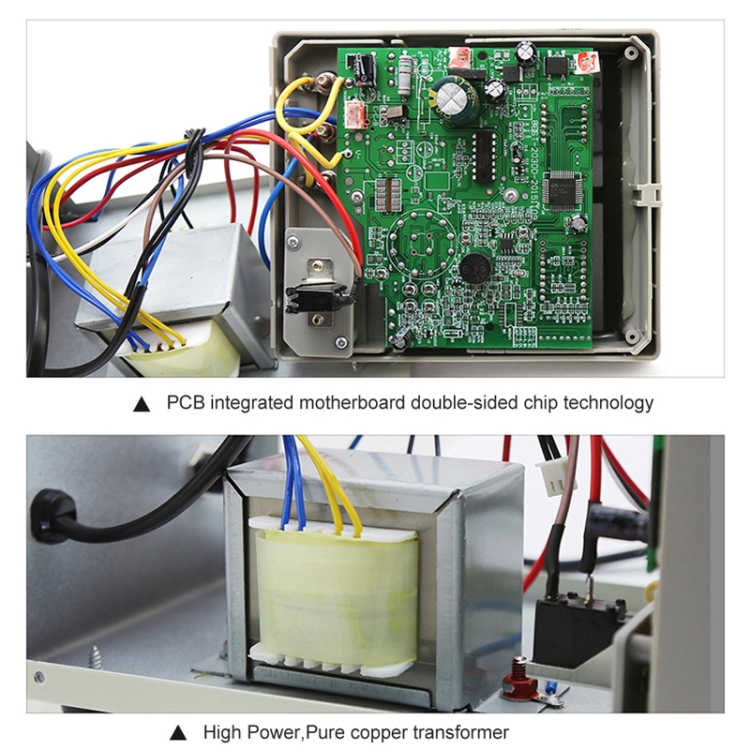 ▲ PCB integrated motherboard double-sided chip technology

▲ High Power,Pure copper transformer