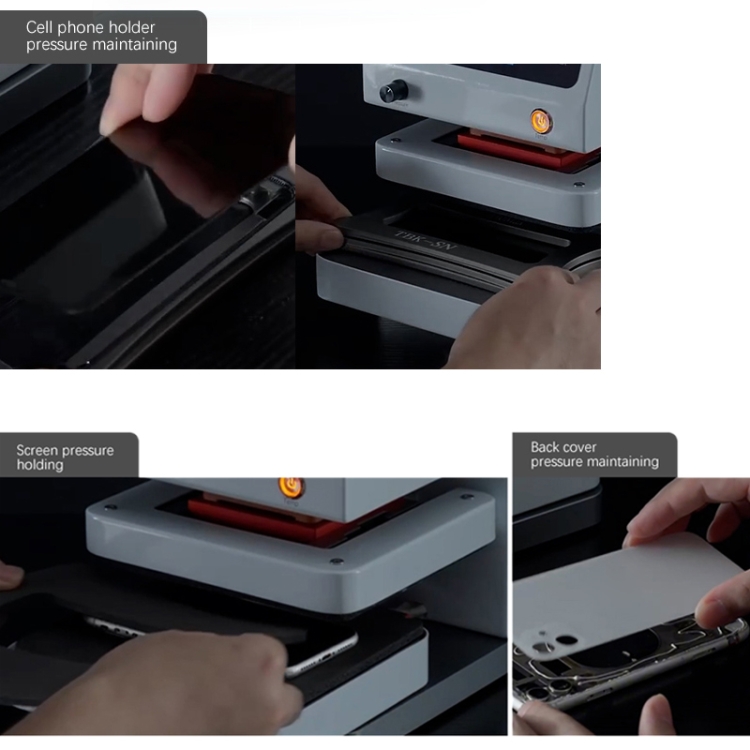 Cell phone holder
pressure maintaining

TBK-SN

Screen pressure
holding

Back cover
pressure maintaining