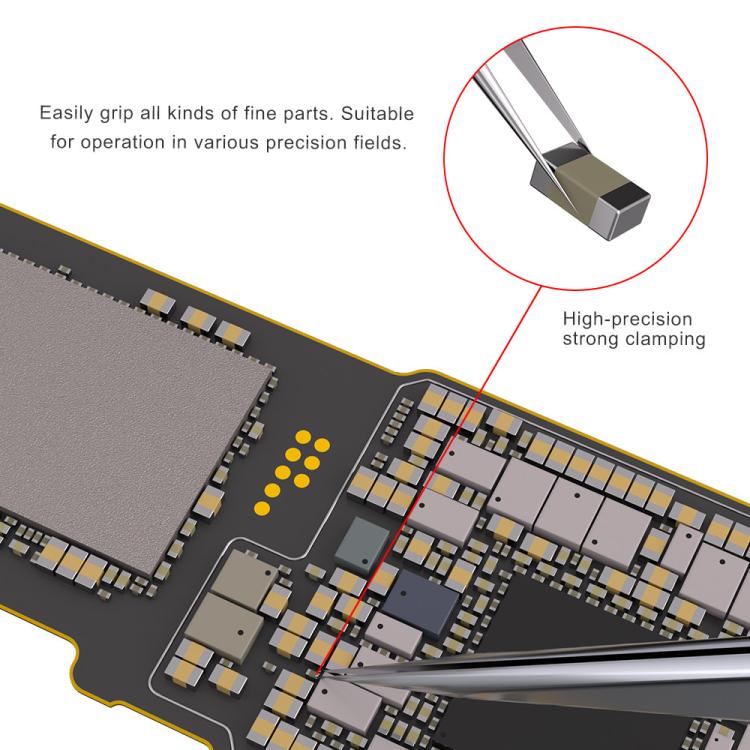 Easily grip all kinds of fine parts. Suitable for operation in various precision fields.

High-precision strong clamping