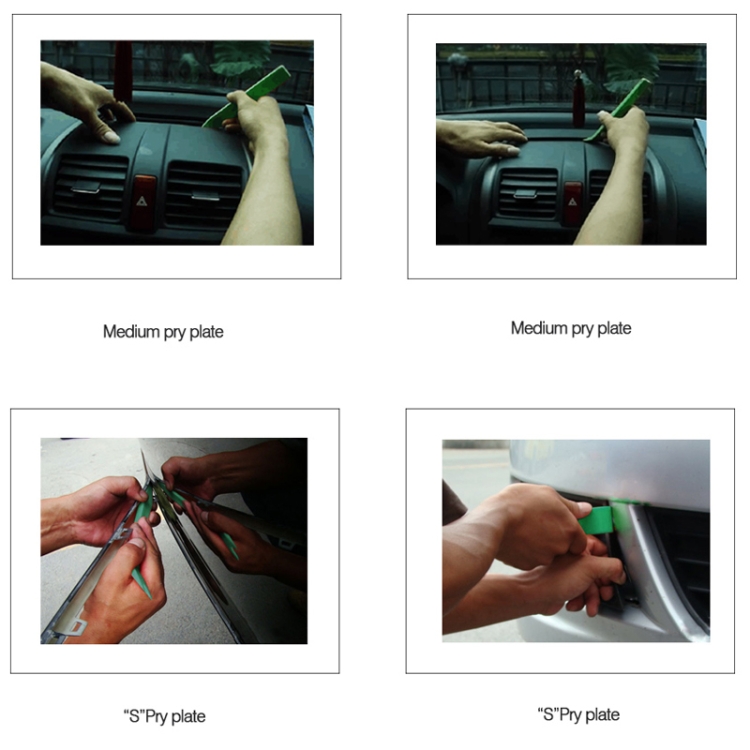 Medium pry plate

Medium pry plate

“S”Pry plate

“S”Pry plate