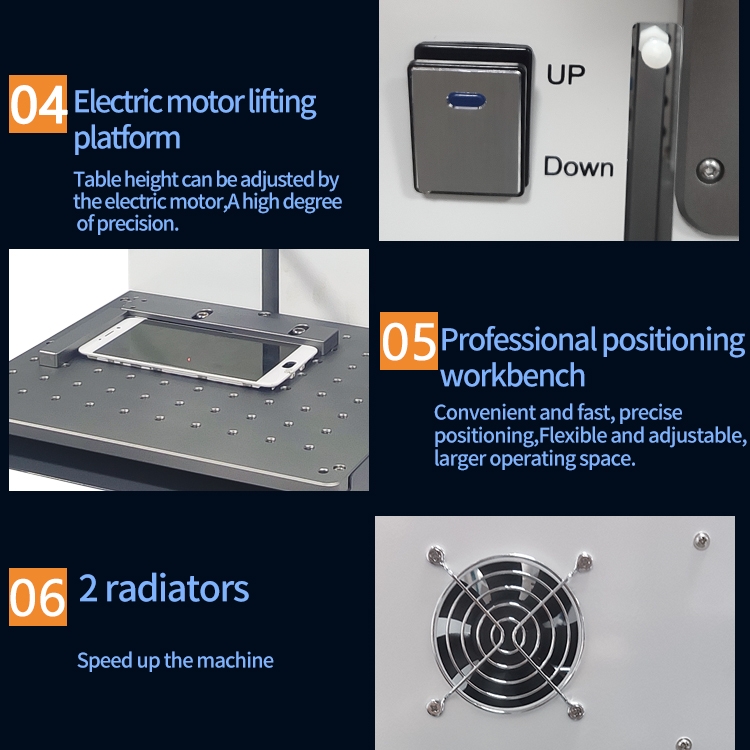 04 Electric motor lifting platform

Table height can be adjusted by the electric motor,A high degree of precision.

UP

Down

05 Professional positioning workbench

Convenient and fast, precise positioning,Flexible and adjustable, larger operating space.

06 2 radiators

Speed up the machine