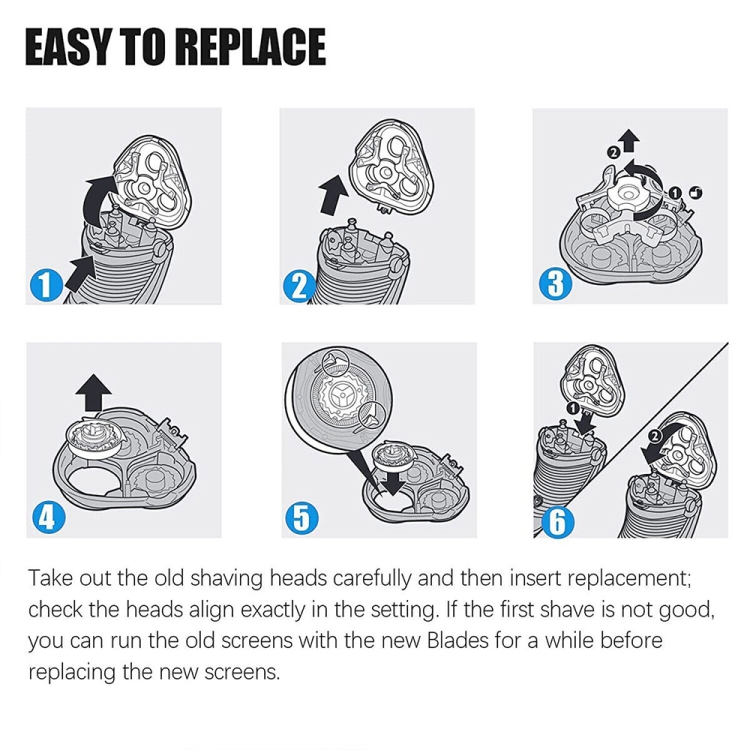 EASY TO REPLACE

1

2

2 1

3

4

5

1

2

6

Take out the old shaving heads carefully and then insert replacement; check the heads align exactly in the setting. If the first shave is not good, you can run the old screens with the new Blades for a while before replacing the new screens.