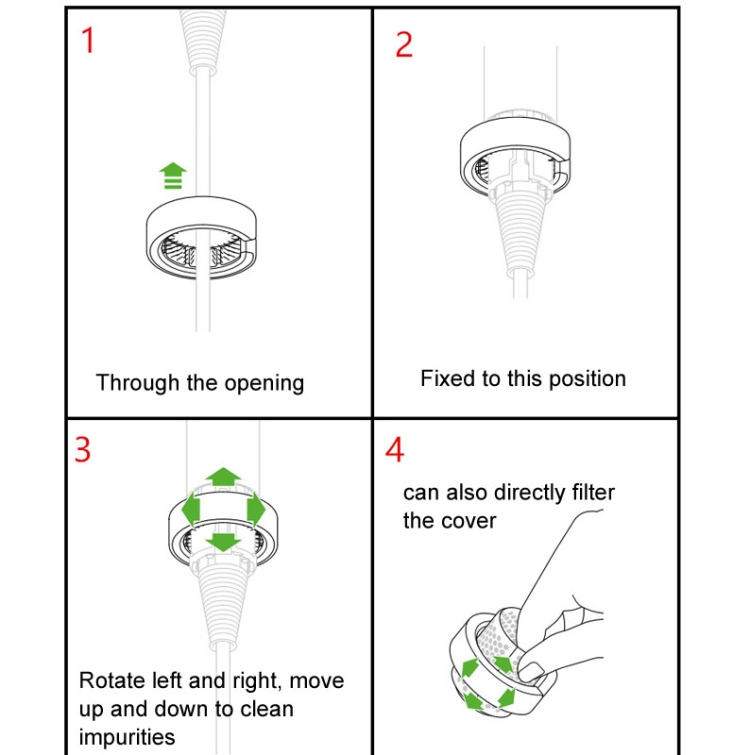 1

Through the opening

2

Fixed to this position

3

Rotate left and right, move up and down to clean impurities

4

can also directly filter the cover