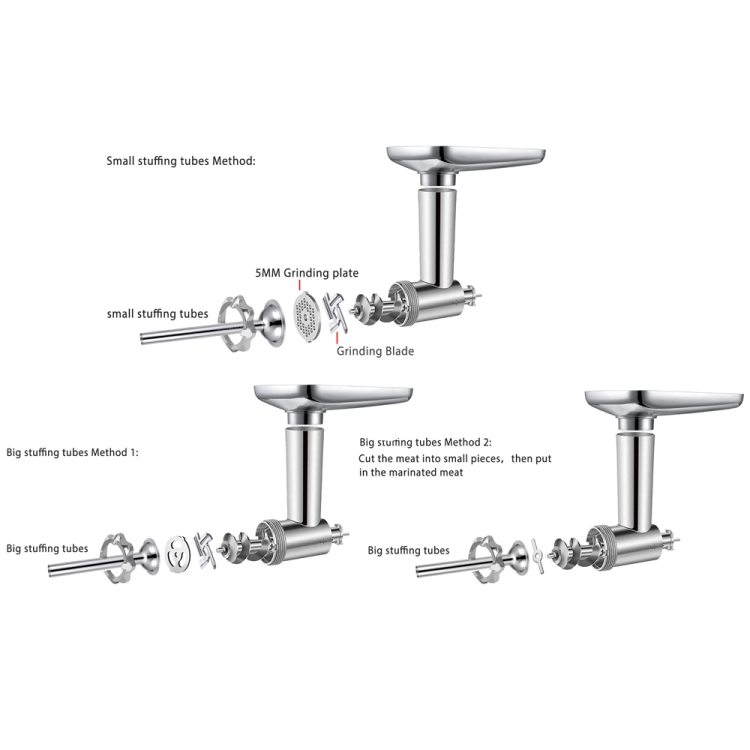 Small stuffing tubes Method:

5MM Grinding plate

small stuffing tubes

Grinding Blade

Big stuffing tubes Method 1:

Big stuffing tubes

Big stuffing tubes Method 2:
Cut the meat into small pieces, then put in the marinated meat

Big stuffing tubes