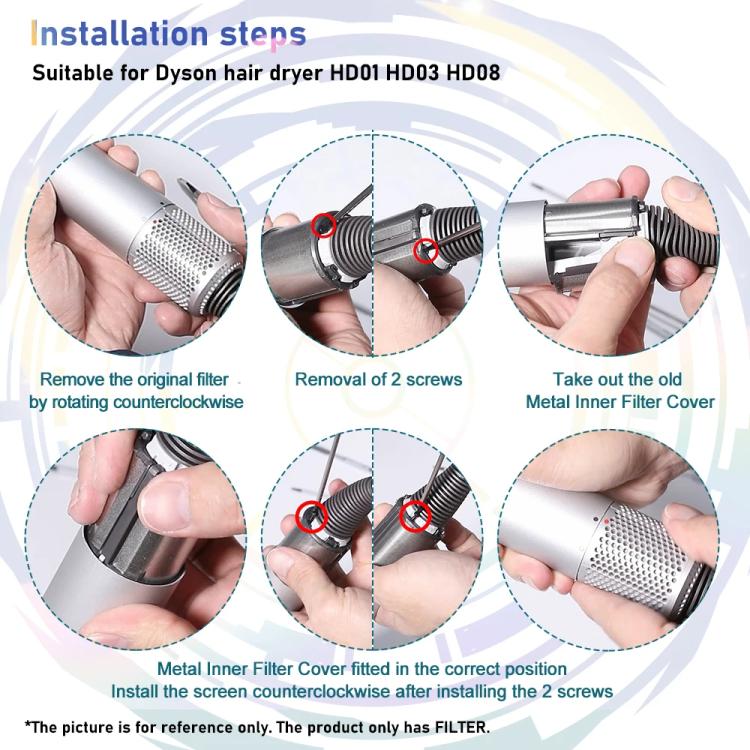 Installation steps
Suitable for Dyson hair dryer HD01 HD03 HD08

Remove the original filter by rotating counterclockwise

Removal of 2 screws

Take out the old Metal Inner Filter Cover

Metal Inner Filter Cover fitted in the correct position
Install the screen counterclockwise after installing the 2 screws

*The picture is for reference only. The product only has FILTER.