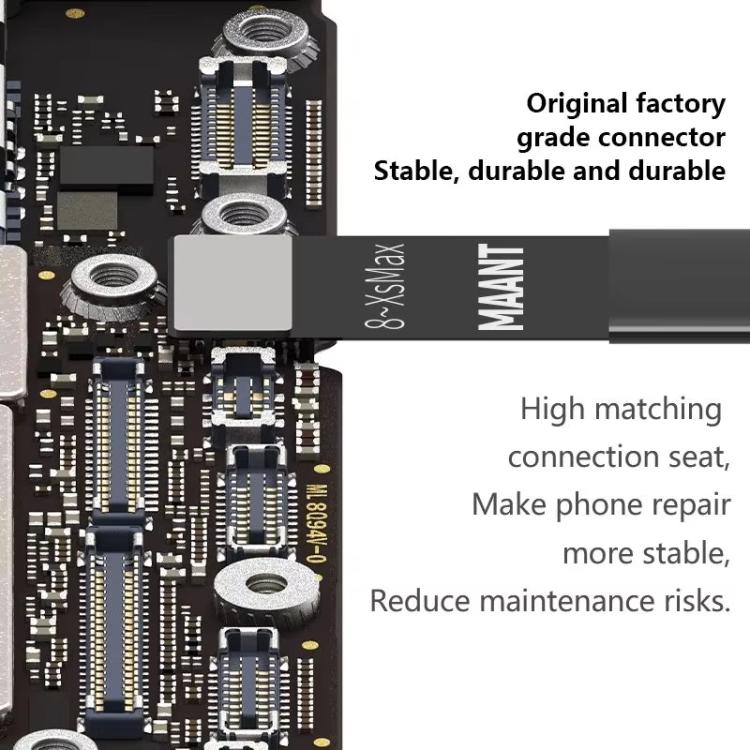 Original factory grade connector
Stable, durable and durable

8~XsMax
MAANT

ML 8094V-0

High matching connection seat,
Make phone repair more stable,
Reduce maintenance risks.