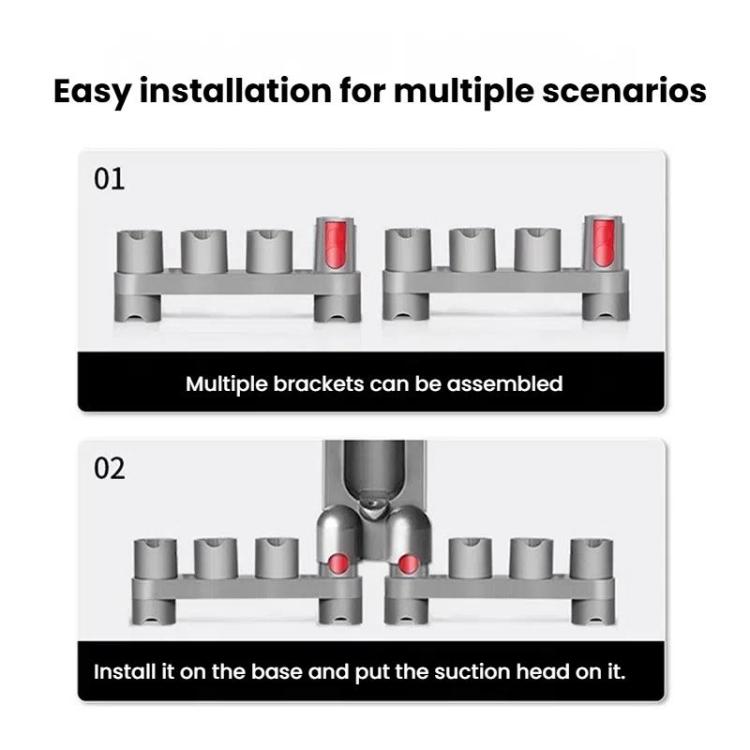 Easy installation for multiple scenarios

01

Multiple brackets can be assembled

02

Install it on the base and put the suction head on it.