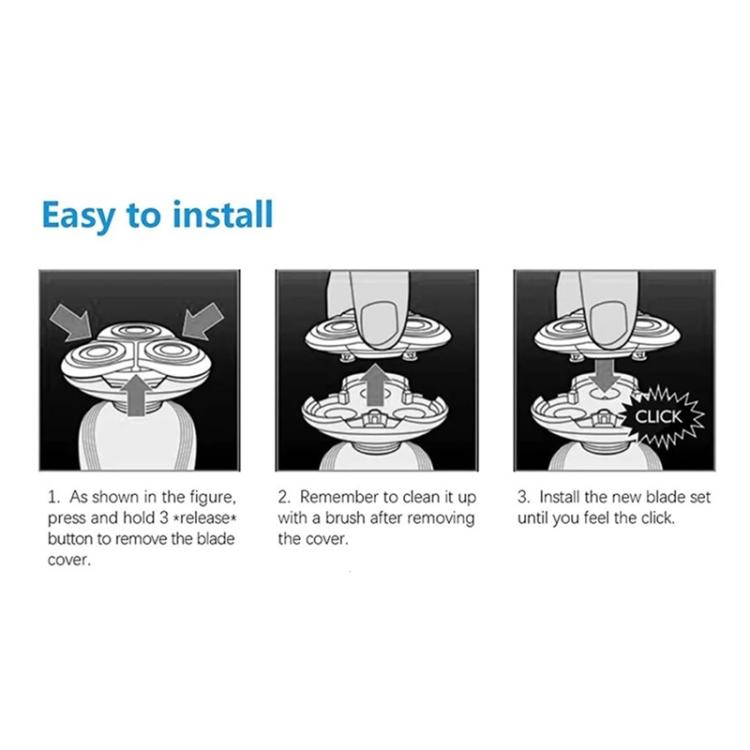 Easy to install

CLICK

1. As shown in the figure, press and hold 3 *release* button to remove the blade cover.

2. Remember to clean it up with a brush after removing the cover.

3. Install the new blade set until you feel the click.