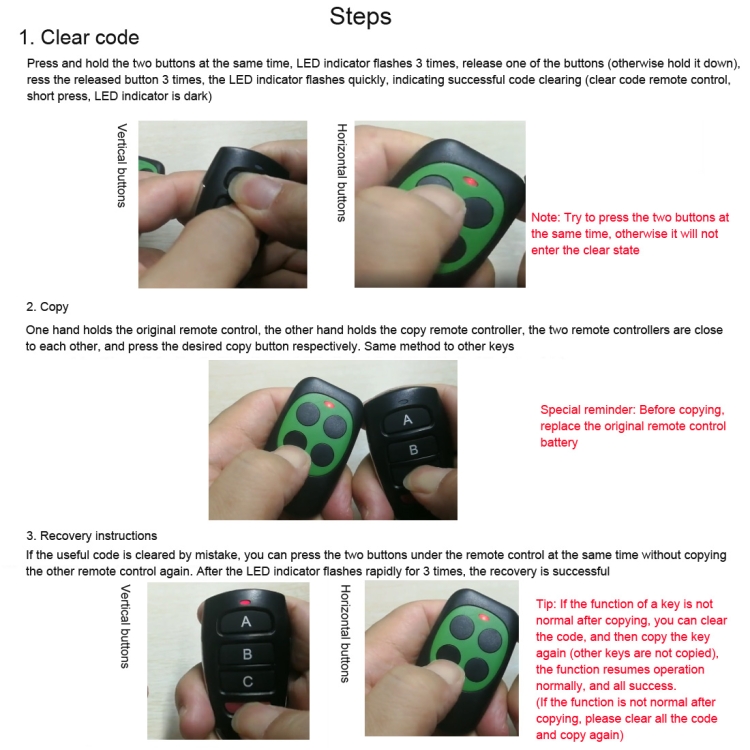 Steps

1. Clear code

Press and hold the two buttons at the same time, LED indicator flashes 3 times, release one of the buttons (otherwise hold it down), ress the released button 3 times, the LED indicator flashes quickly, indicating successful code clearing (clear code remote control, short press, LED indicator is dark)

Vertical buttons

Horizontal buttons

Note: Try to press the two buttons at the same time, otherwise it will not enter the clear state

2. Copy

One hand holds the original remote control, the other hand holds the copy remote controller, the two remote controllers are close to each other, and press the desired copy button respectively. Same method to other keys

A

B

Special reminder: Before copying, replace the original remote control battery

3. Recovery instructions

If the useful code is cleared by mistake, you can press the two buttons under the remote control at the same time without copying the other remote control again. After the LED indicator flashes rapidly for 3 times, the recovery is successful

Vertical buttons

A

B

C

Horizontal buttons

Tip: If the function of a key is not normal after copying, you can clear the code, and then copy the key again (other keys are not copied), the function resumes operation normally, and all success.
(If the function is not normal after copying, please clear all the code and copy again)